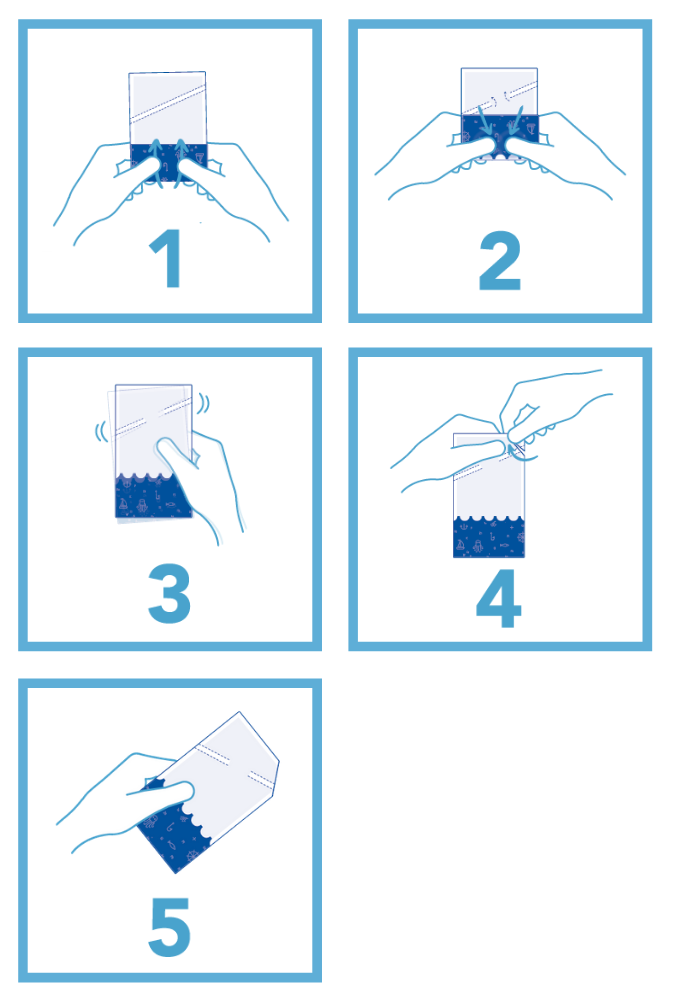 1

2

3

4

5